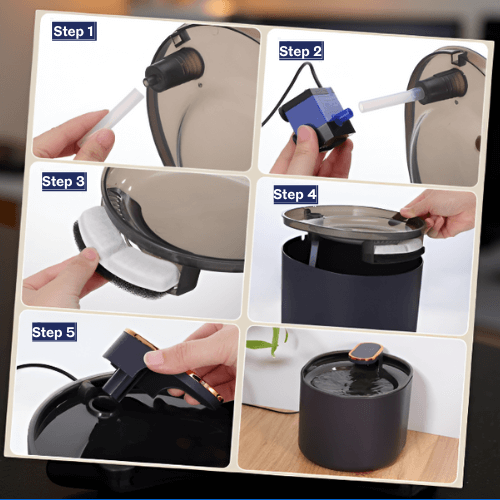 Step 1

Step 2

Step 3

Step 4

Step 5